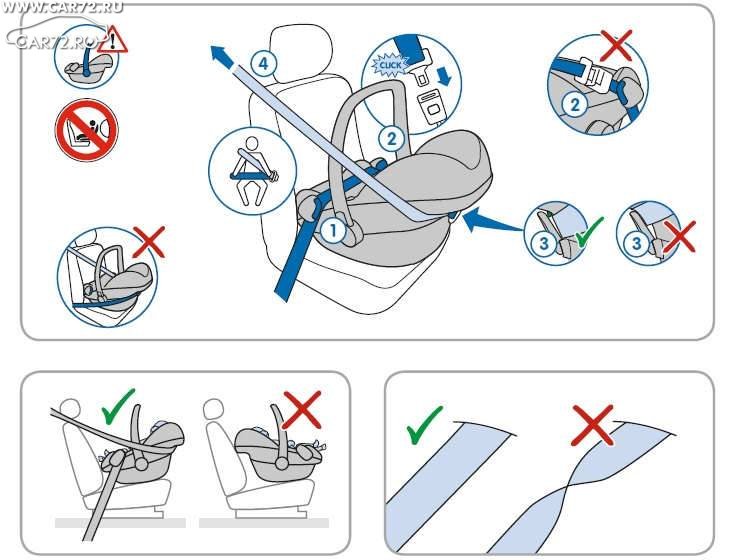 WWW.CAR72.RU
CAR72.RU
4
CLICK
2
2
1
3
3