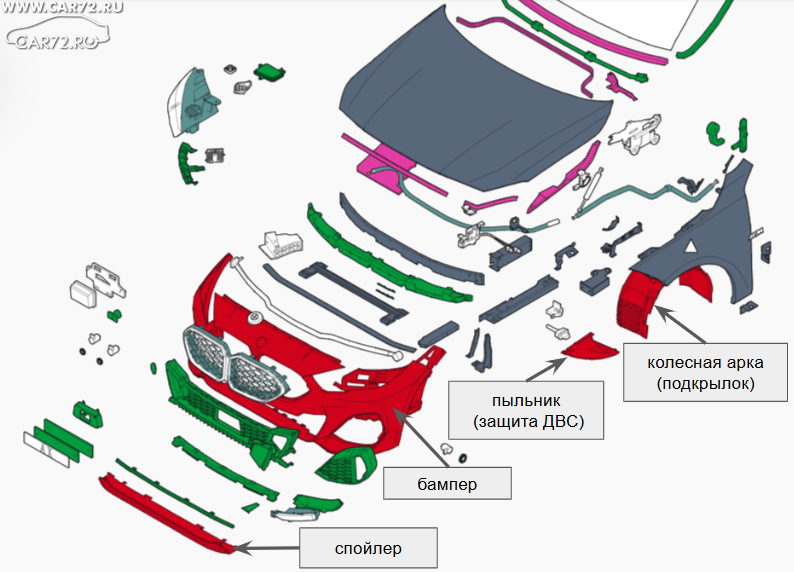 WWW.CAR72.RU
CAR72.RU

колесная арка (подкрылок)

пыльник (защита ДВС)

бампер

спойлер